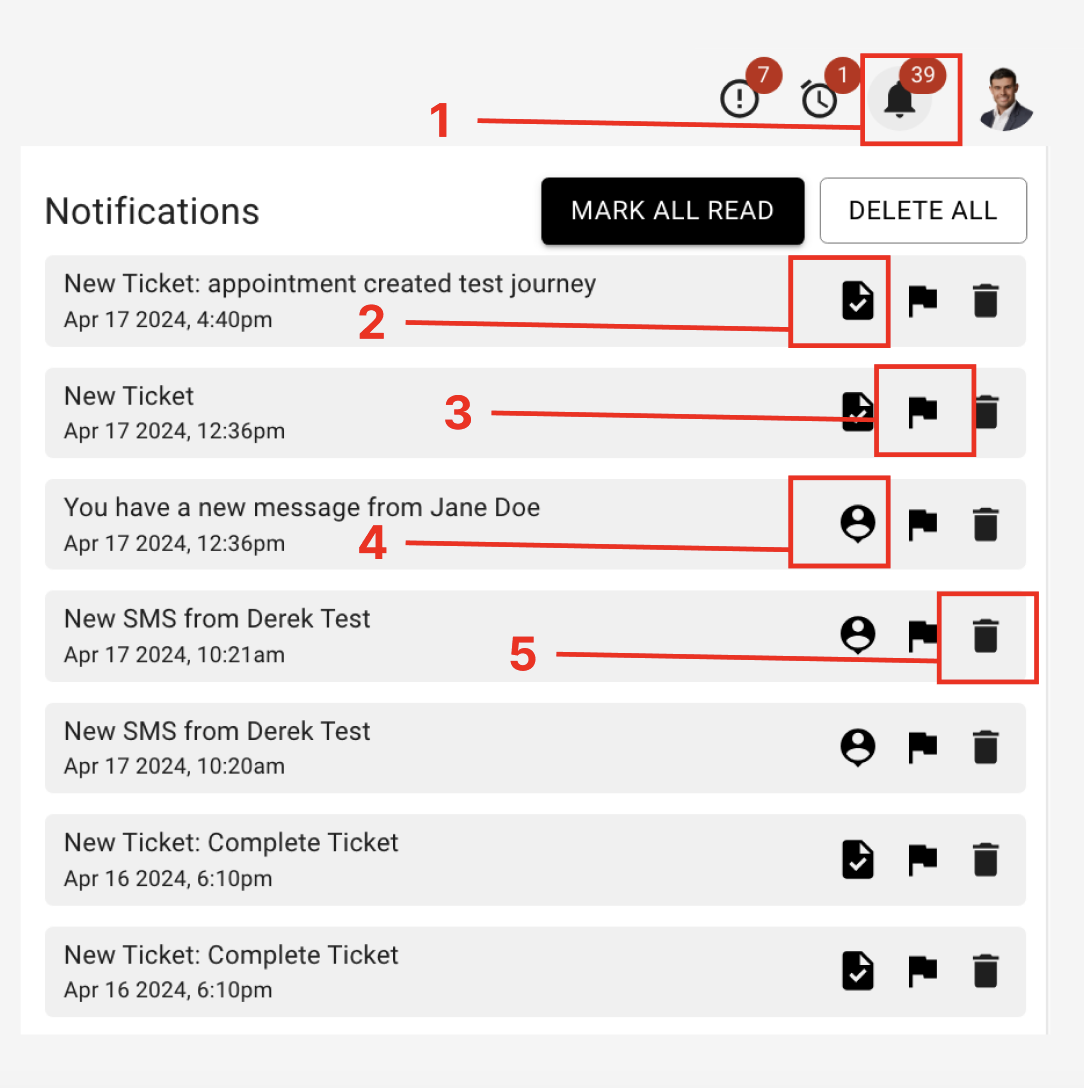 7 1 39

1

Notifications

MARK ALL READ

DELETE ALL

New Ticket: appointment created test journey
Apr 17 2024, 4:40pm

2

New Ticket
Apr 17 2024, 12:36pm

3

You have a new message from Jane Doe
Apr 17 2024, 12:36pm

4

New SMS from Derek Test
Apr 17 2024, 10:21am

5

New SMS from Derek Test
Apr 17 2024, 10:20am

New Ticket: Complete Ticket
Apr 16 2024, 6:10pm

New Ticket: Complete Ticket
Apr 16 2024, 6:10pm